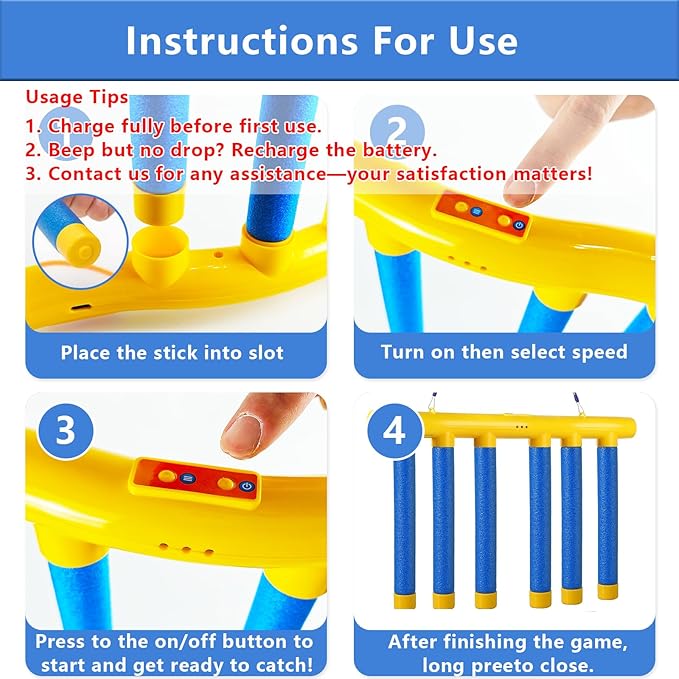 Instructions For Use

Usage Tips
1. Charge fully before first use.
2. Beep but no drop? Recharge the battery.
3. Contact us for any assistance—your satisfaction matters!

2

Place the stick into slot

Turn on then select speed

3

4

Press to the on/off button to start and get ready to catch!

After finishing the game, long preeto close.